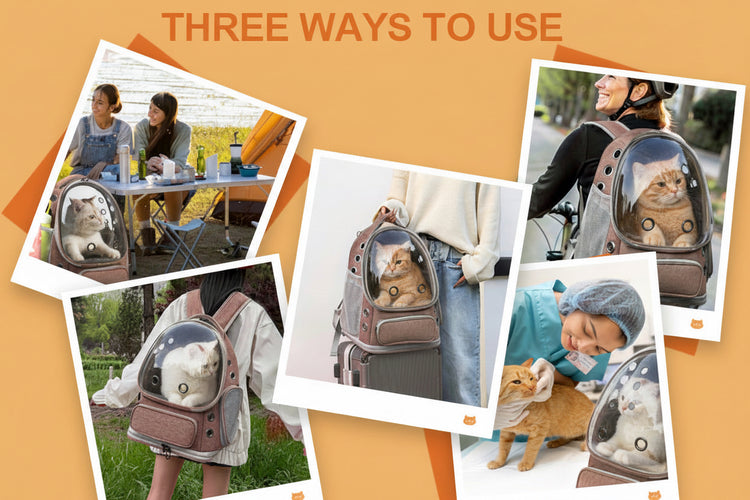 THREE WAYS TO USE