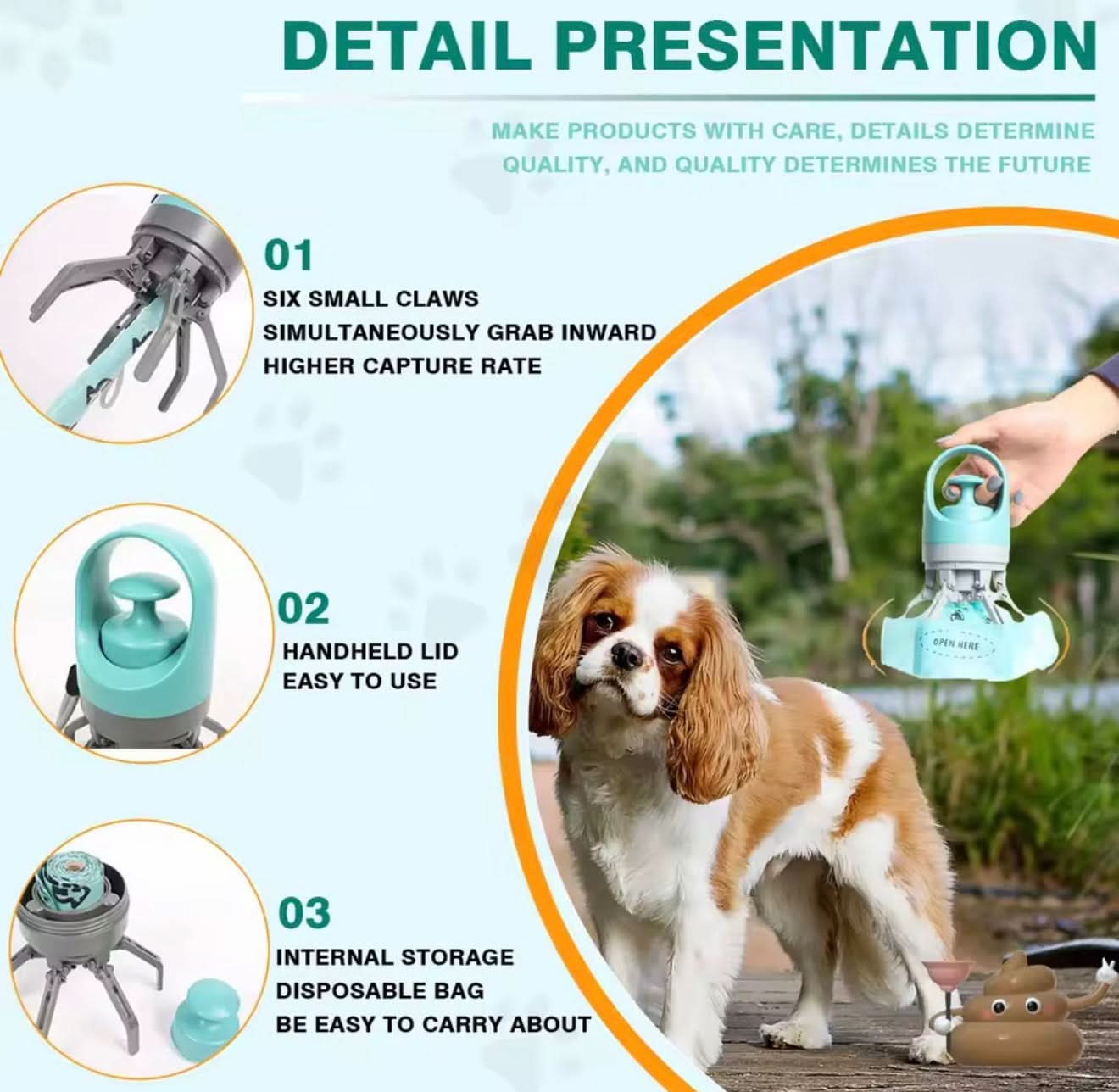 DETAIL PRESENTATION

MAKE PRODUCTS WITH CARE, DETAILS DETERMINE QUALITY, AND QUALITY DETERMINES THE FUTURE

01
SIX SMALL CLAWS
SIMULTANEOUSLY GRAB INWARD
HIGHER CAPTURE RATE

02
HANDHELD LID
EASY TO USE

03
INTERNAL STORAGE
DISPOSABLE BAG
BE EASY TO CARRY ABOUT

OPEN HERE