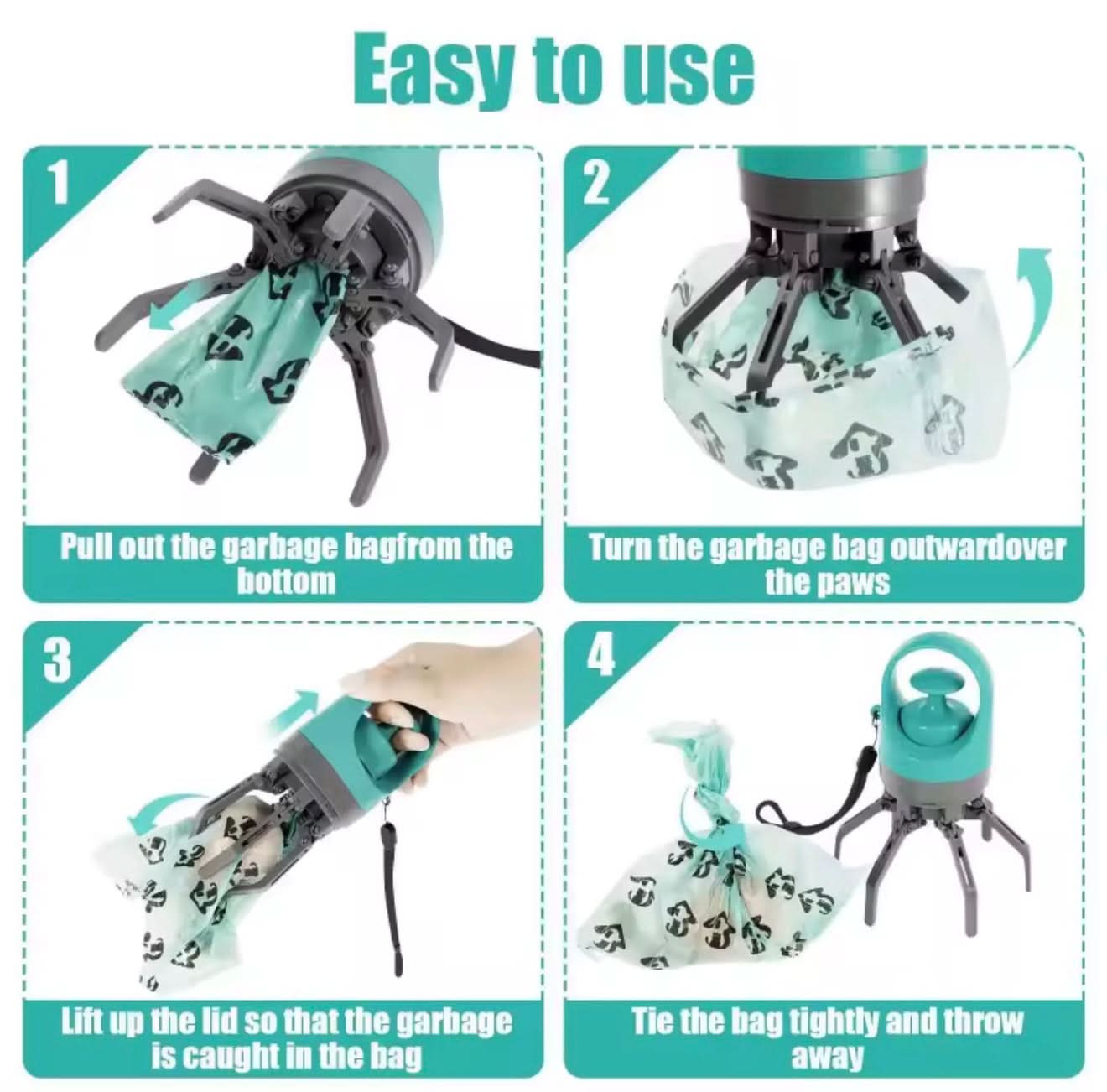 Easy to use

1

Pull out the garbage bagfrom the bottom

2

Turn the garbage bag outwardover the paws

3

Lift up the lid so that the garbage is caught in the bag

4

Tie the bag tightly and throw away