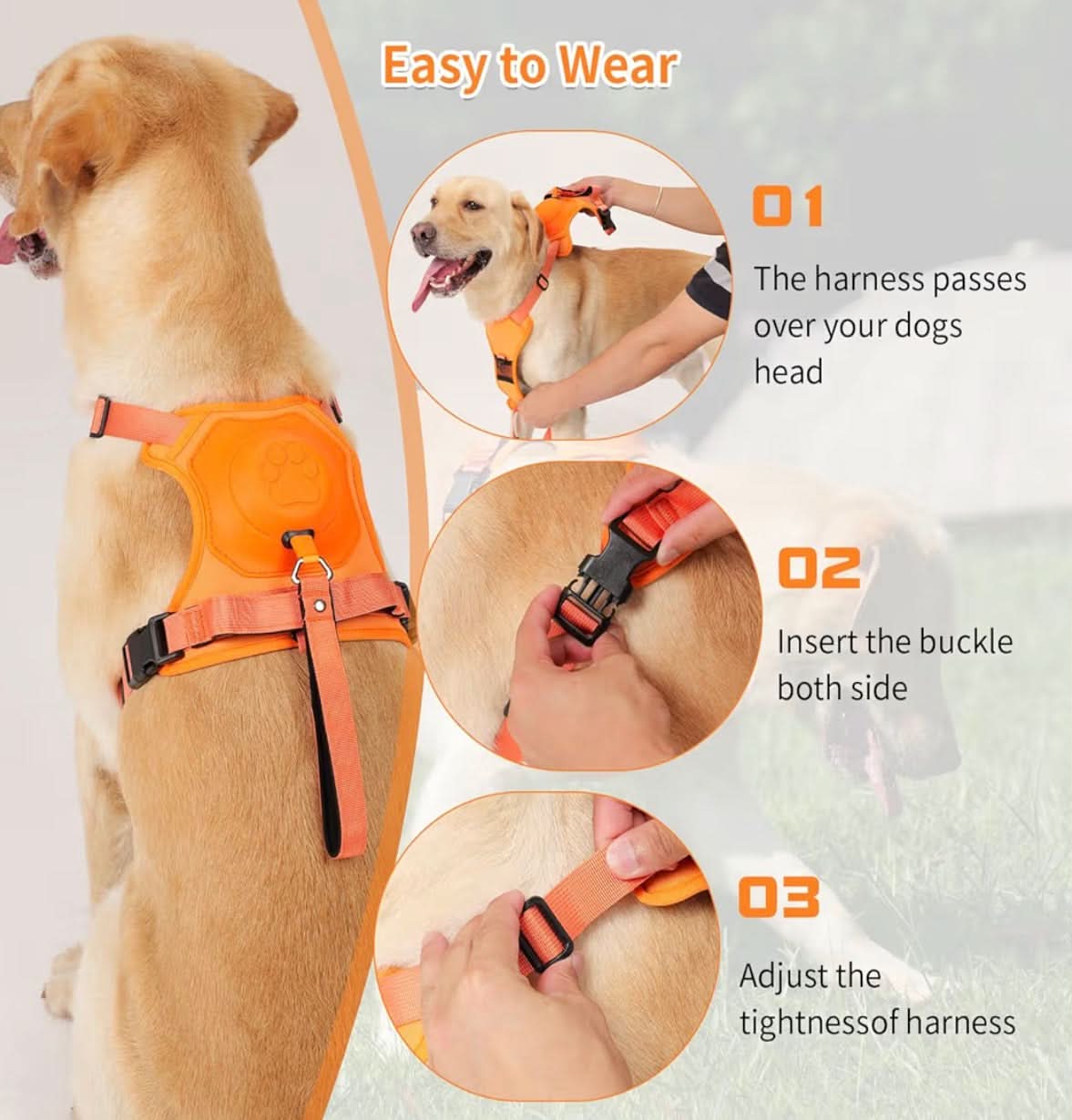 Easy to Wear

01

The harness passes over your dogs head

02

Insert the buckle both side

03

Adjust the tightnessof harness